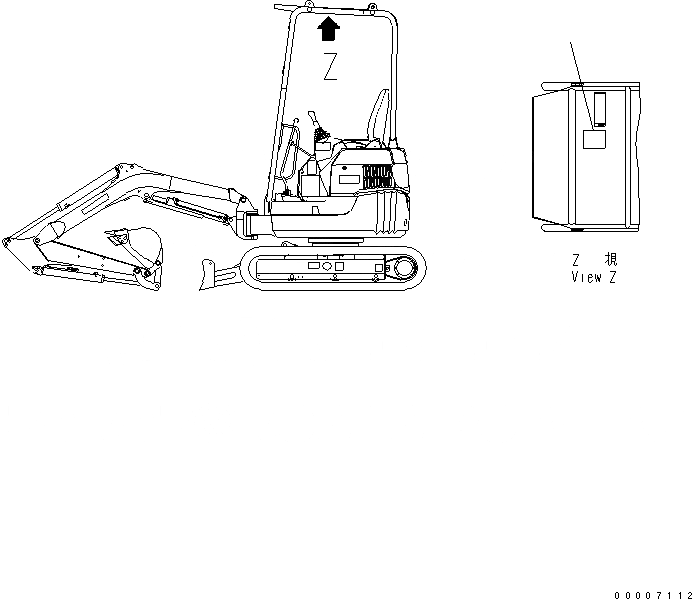 Z

Z 視
View Z

00007112