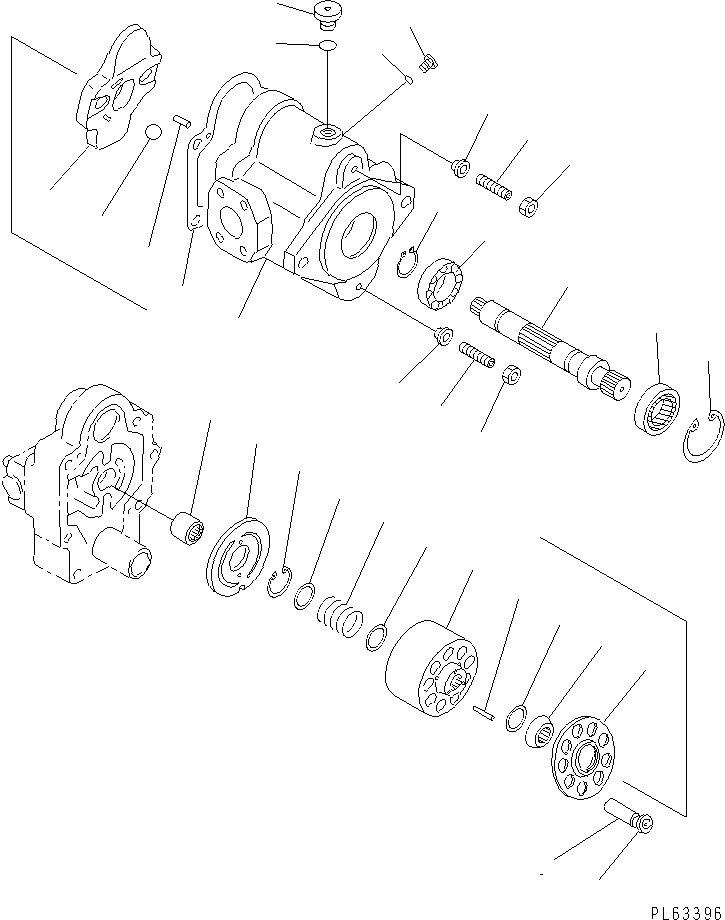 PL63396