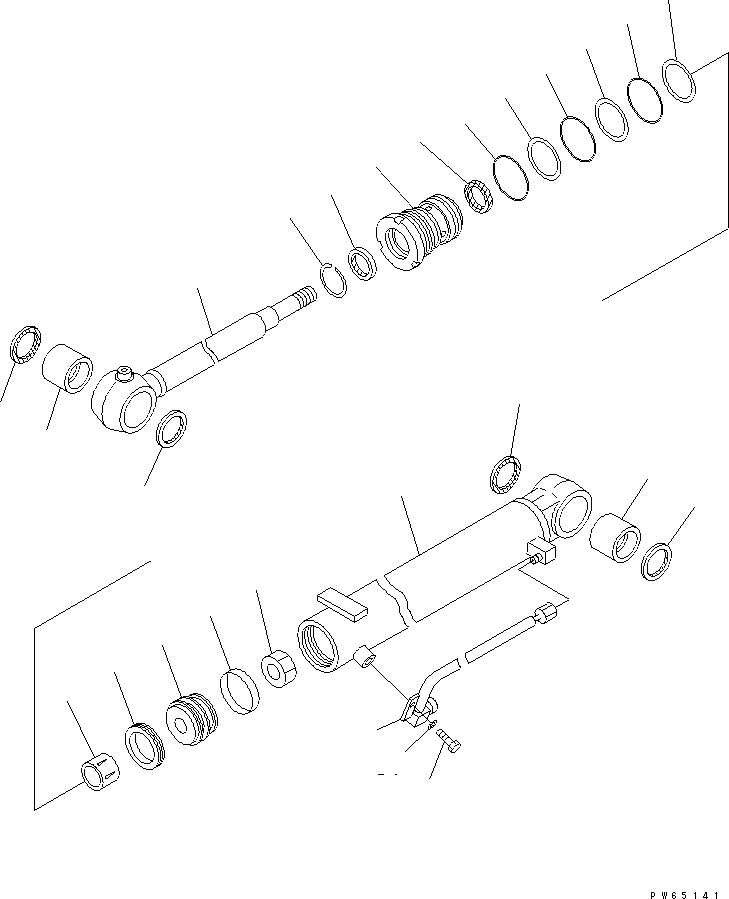 PW65141