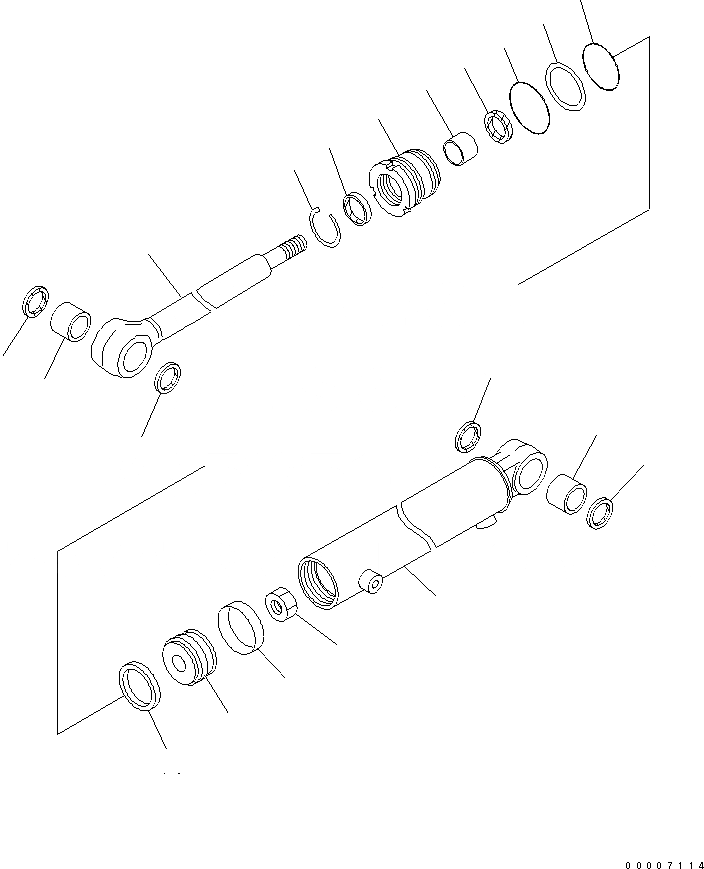 00007114