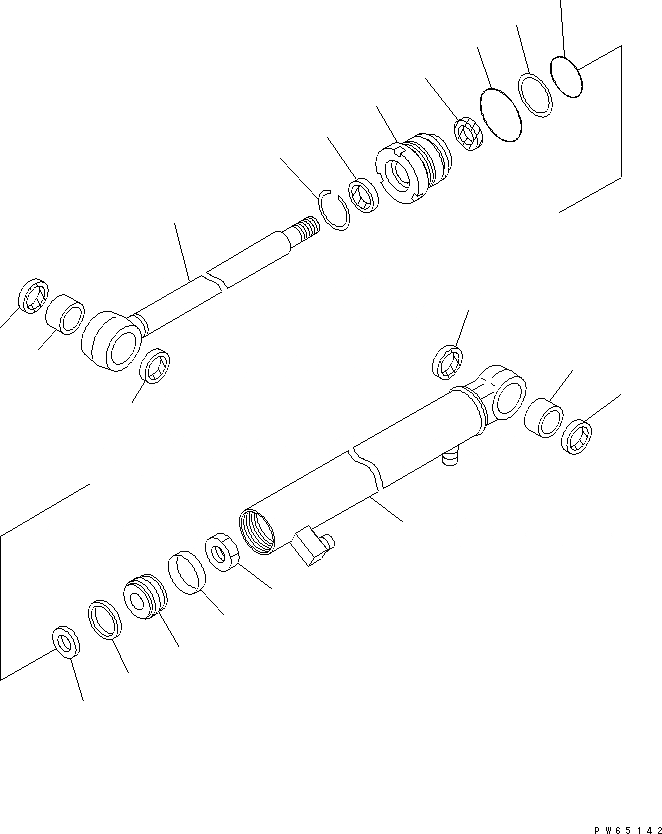 PW65142