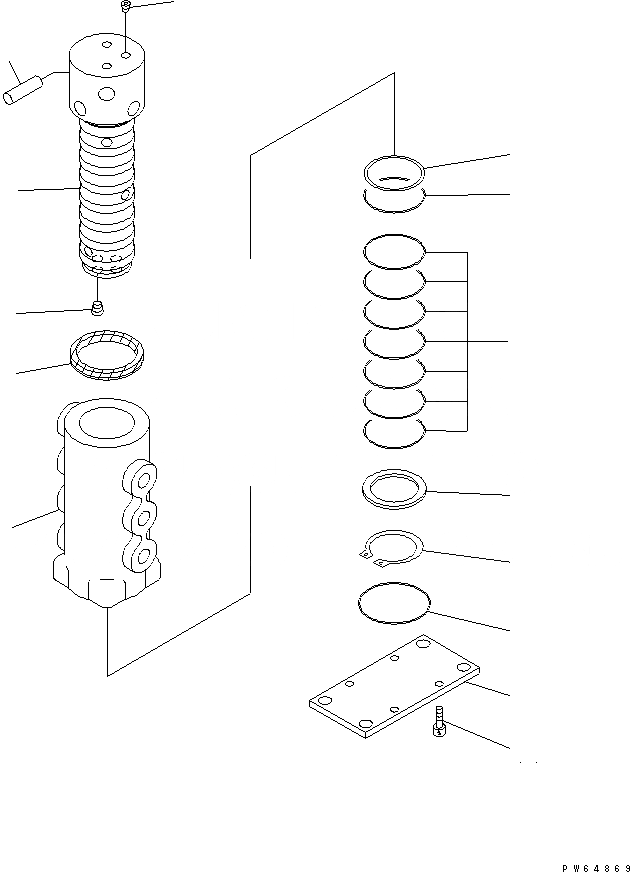 PW64869