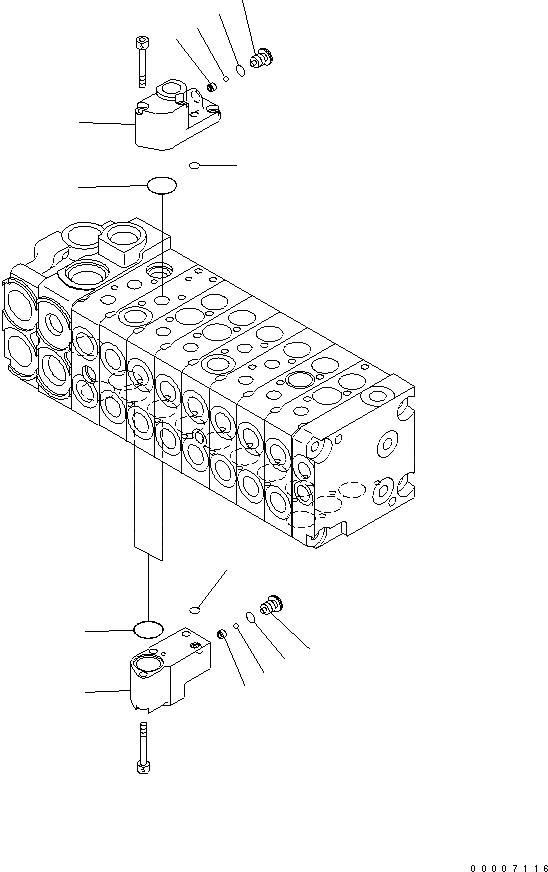 00007116