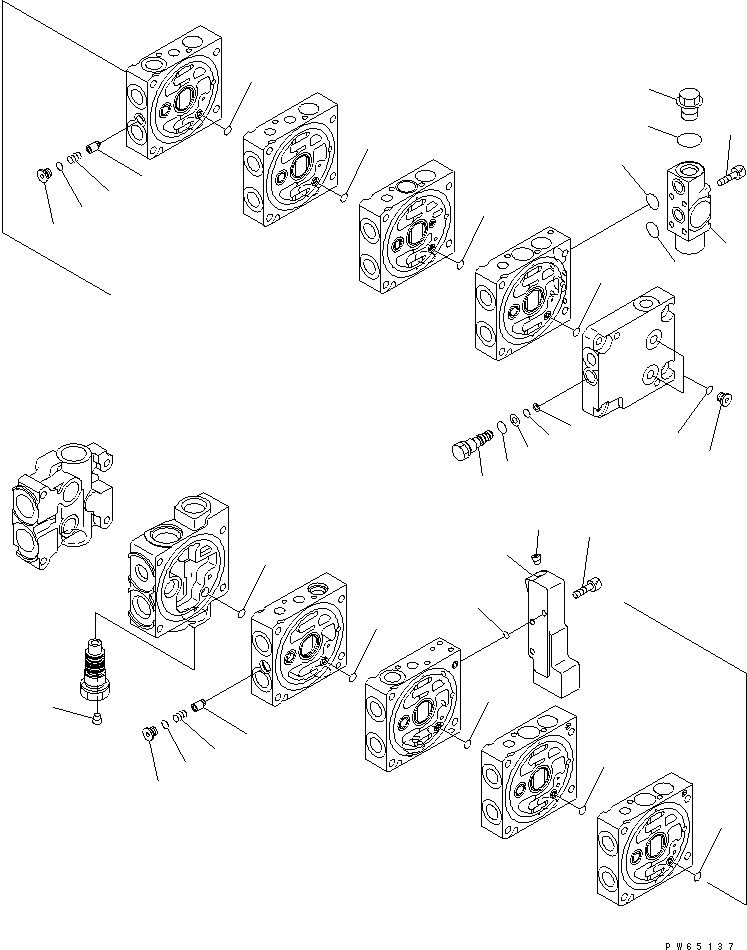 PW65137