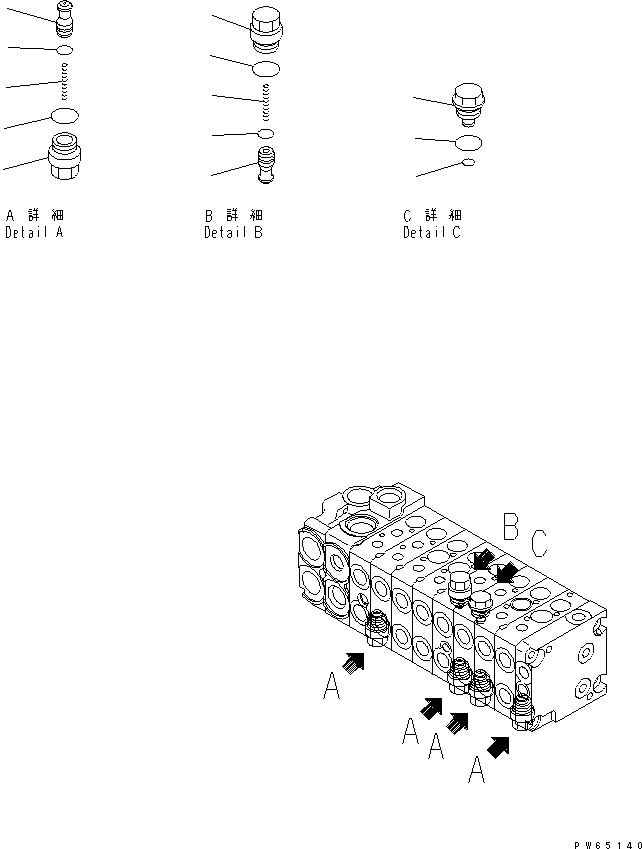 A 詳 細
Detail A

B 詳 細
Detail B

C 詳 細
Detail C

B
C

A
A
A
A

PW65140