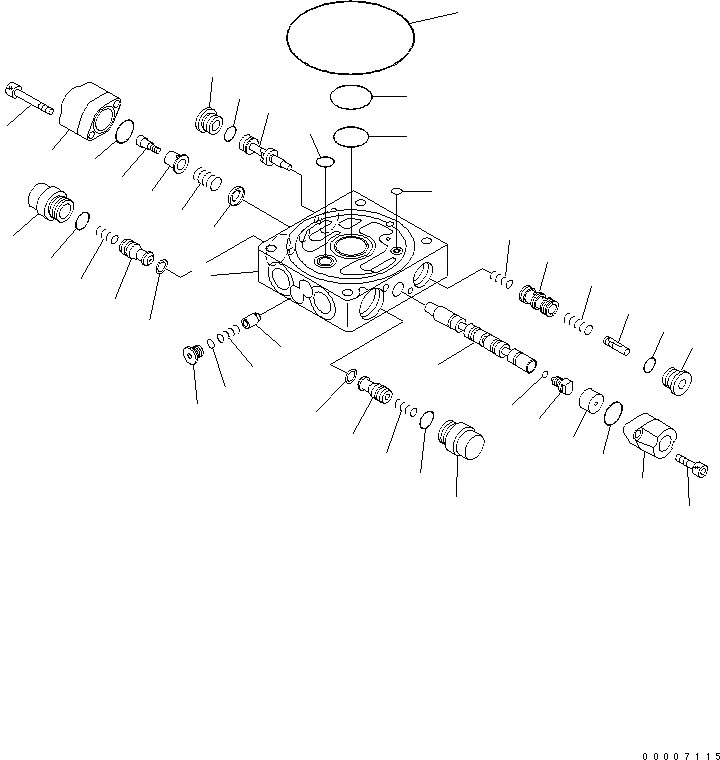 00007115