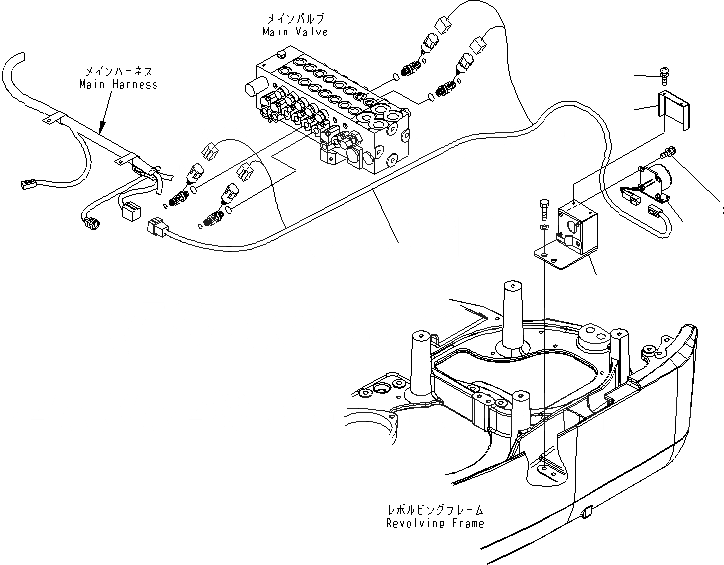 メインバルブ
Main Valve

メインハーネス
Main Harness

レボルビングフレーム
Revolving Frame