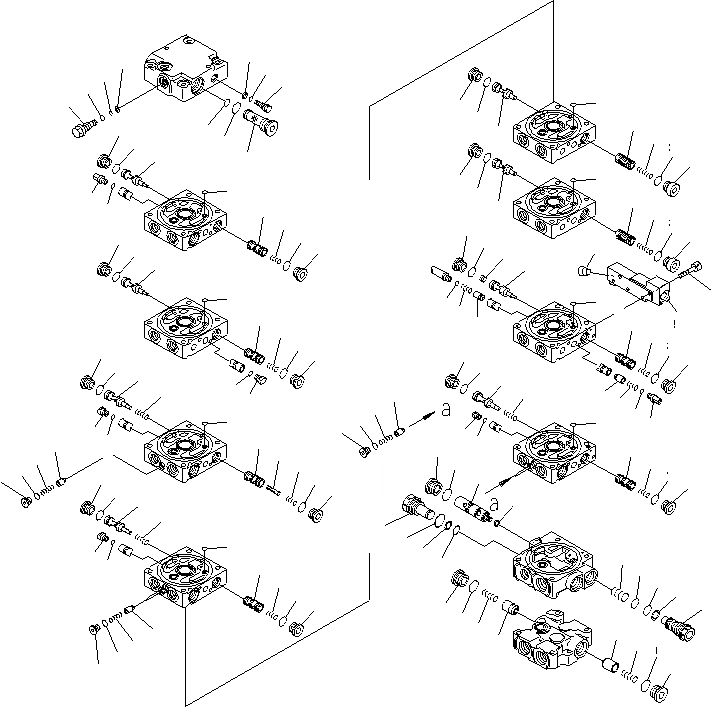 a

a