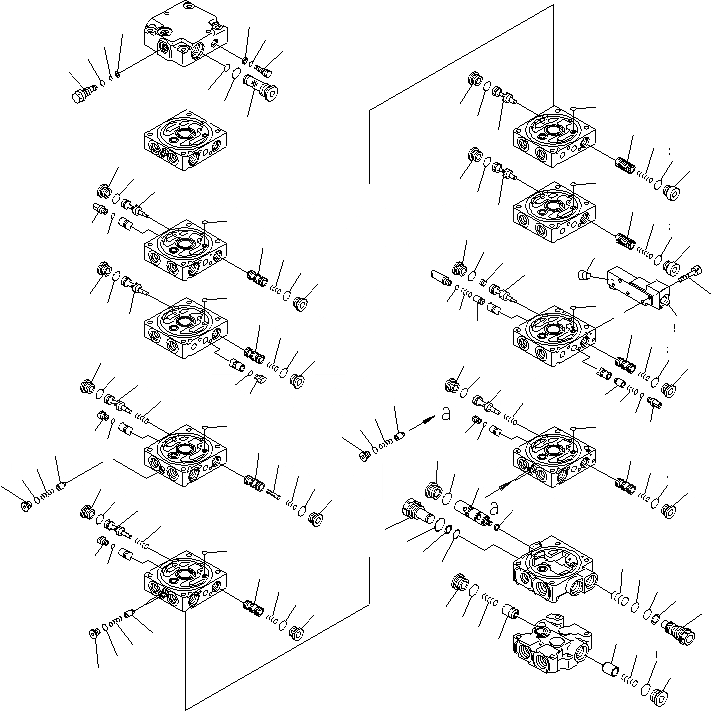 a

a