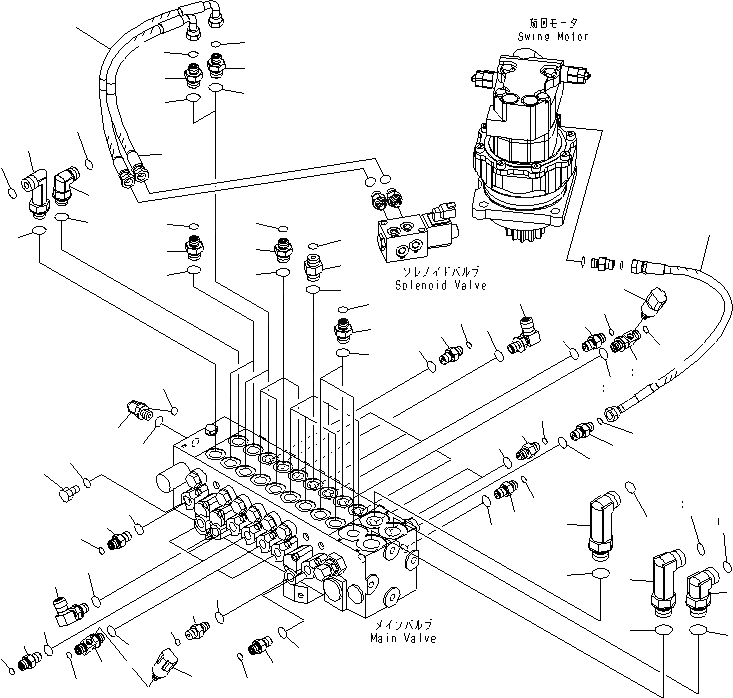 旋回モータ
Swing Motor

ソレノイドバルブ
Solenoid Valve

メインバルブ
Main Valve