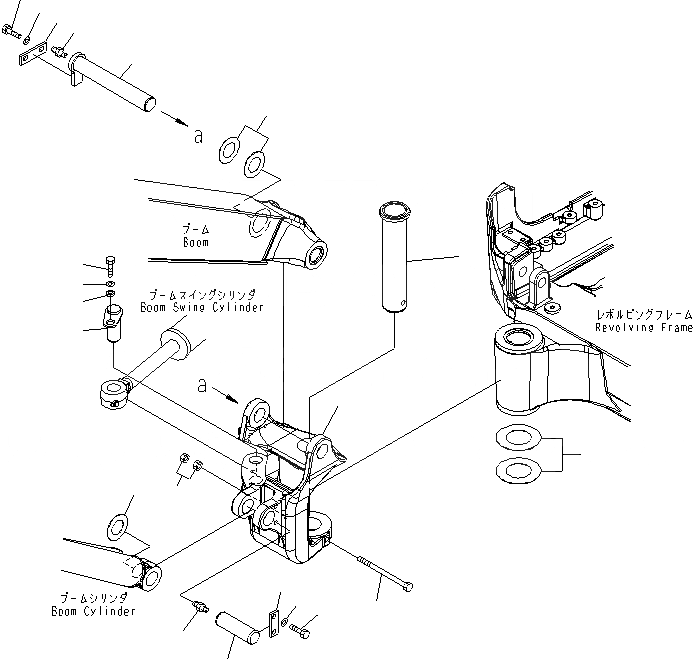 a

ブーム
Boom

ブームスイングシリンダ
Boom Swing Cylinder

レボルビングフレーム
Revolving Frame

a

ブームシリンダ
Boom Cylinder