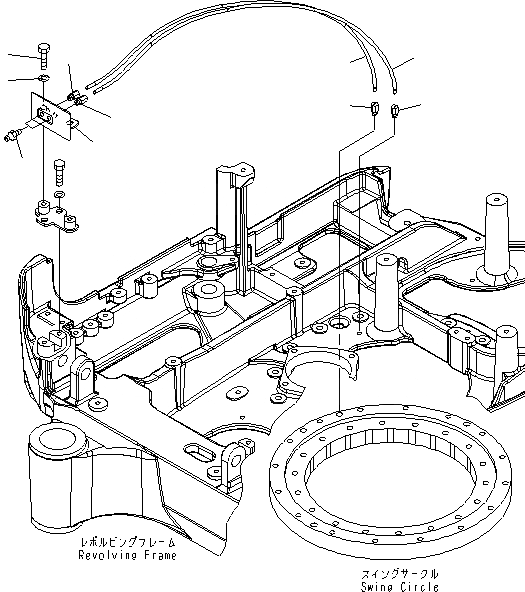 レボルビングフレーム
Revolving Frame

スイングサークル
Swing Circle