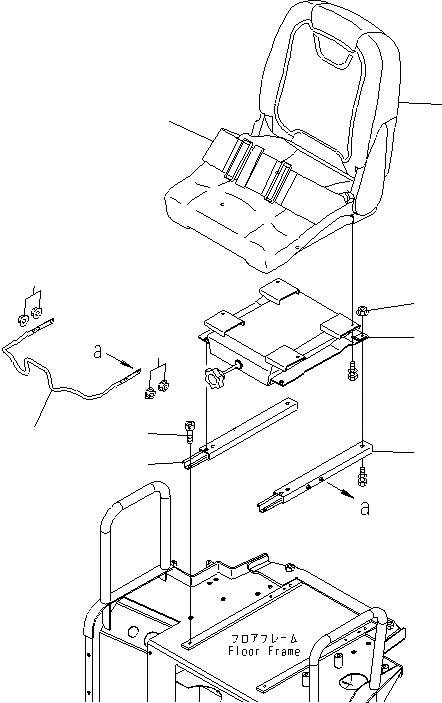 a

a

フロアフレーム
Floor Frame