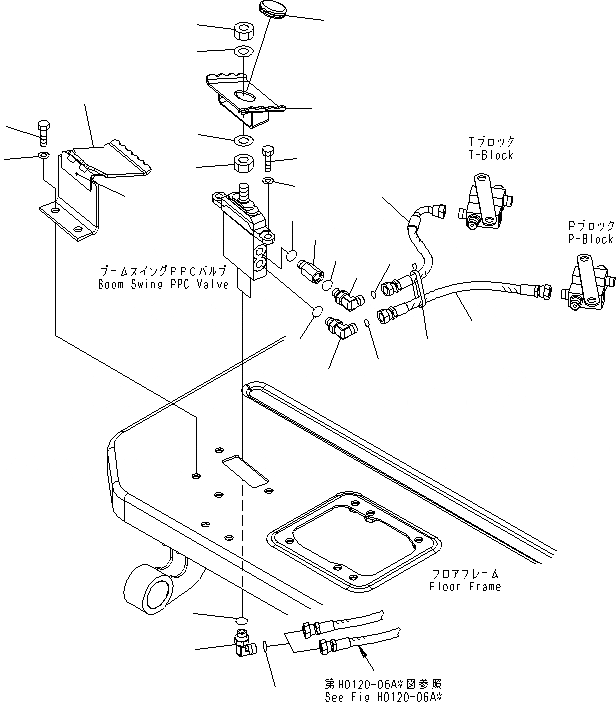 Tブロック
T-Block

Pブロック
P-Block

ブームスイングPPCバルブ
Boom Swing PPC Valve

フロアフレーム
Floor Frame

第H0120-06A※図参照
See Fig H0120-06A※