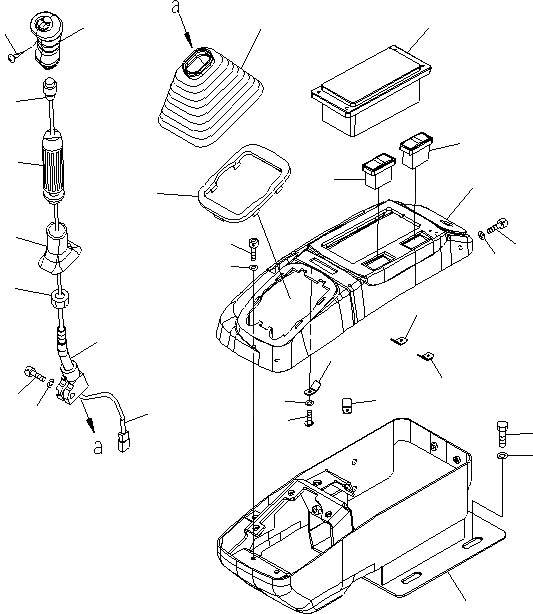 a

a