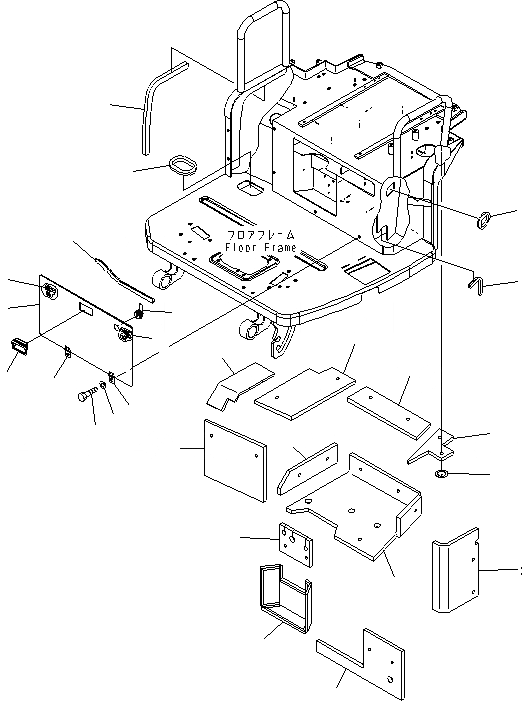 フロアフレーム
Floor Frame