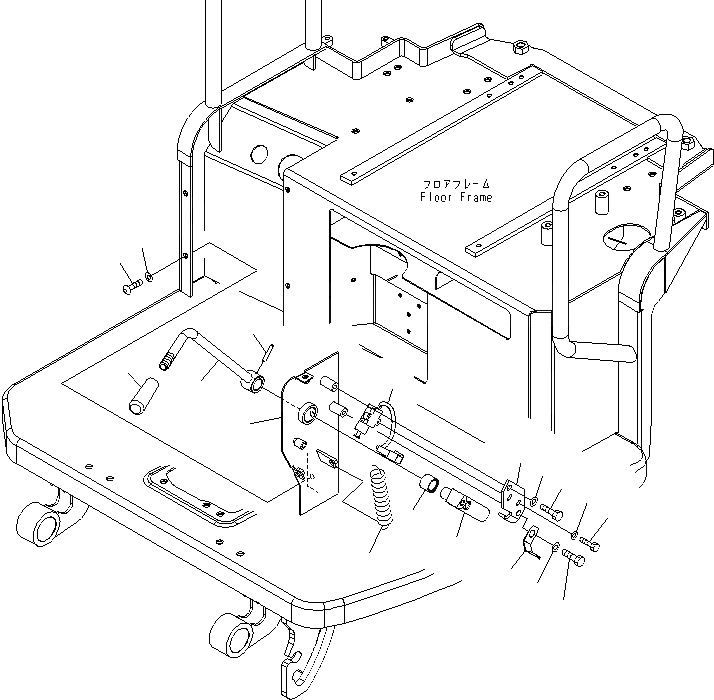 フロアフレーム
Floor Frame