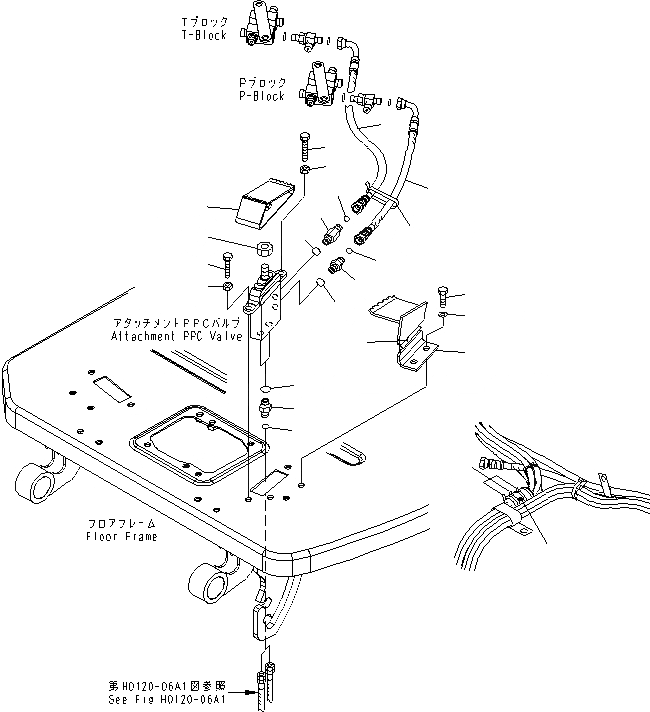 Tブロック
T-Block

Pブロック
P-Block

アタッチメントPPCバルブ
Attachment PPC Valve

フロアフレーム
Floor Frame

第H0120-06A1図参照
See Fig H0120-06A1