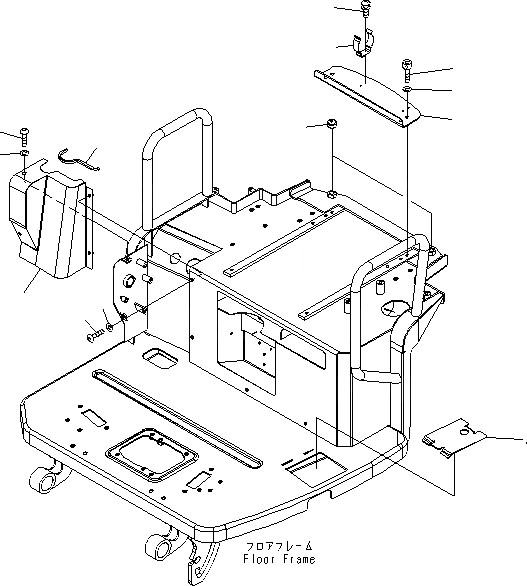 フロアフレーム
Floor Frame