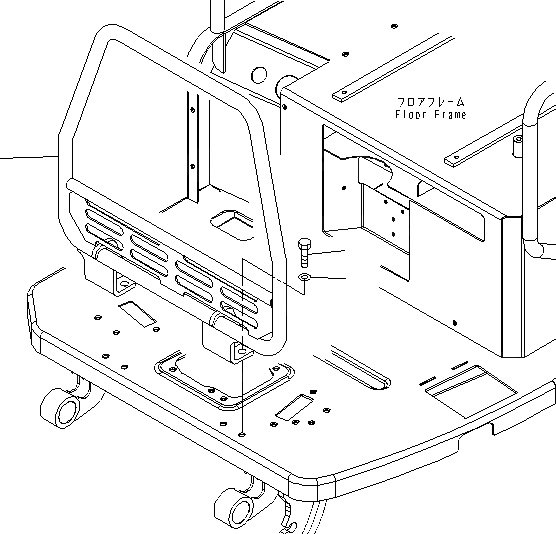 フロアフレーム
Floor Frame