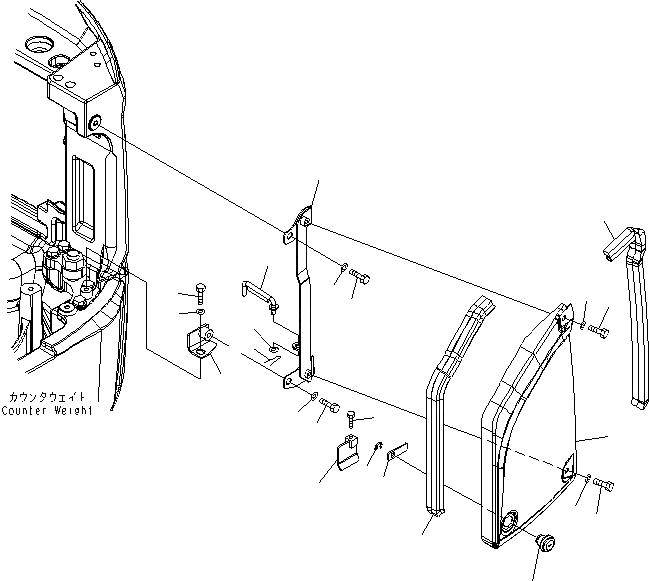 カウンタウェイト
Counter Weight