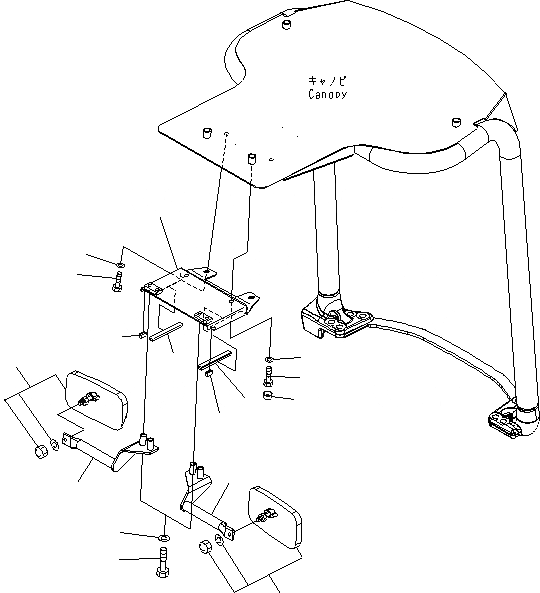 キャノピ
Canopy