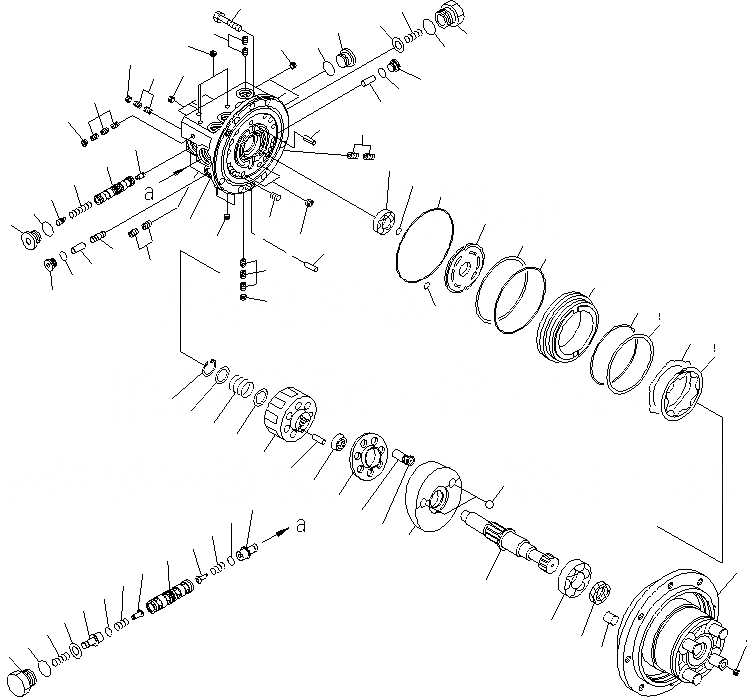 a

a