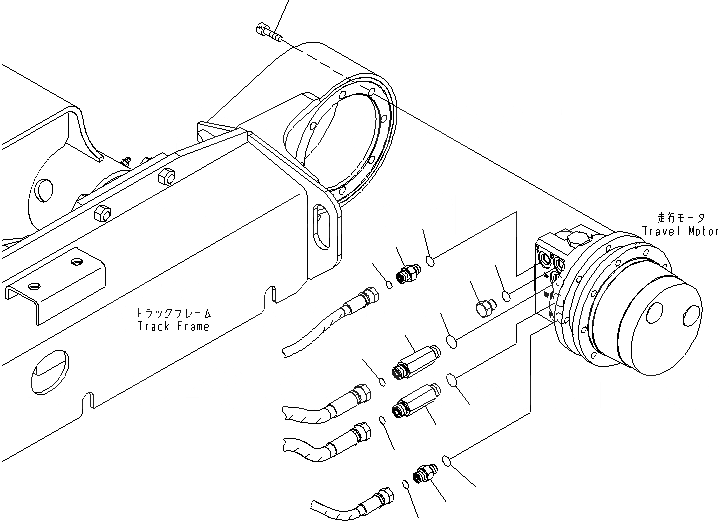 走行モータ
Travel Motor

トラックフレーム
Track Frame