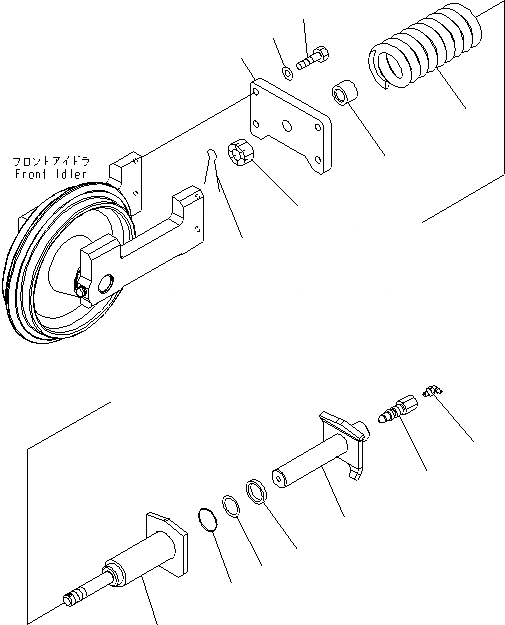 フロントアイドラ
Front Idler