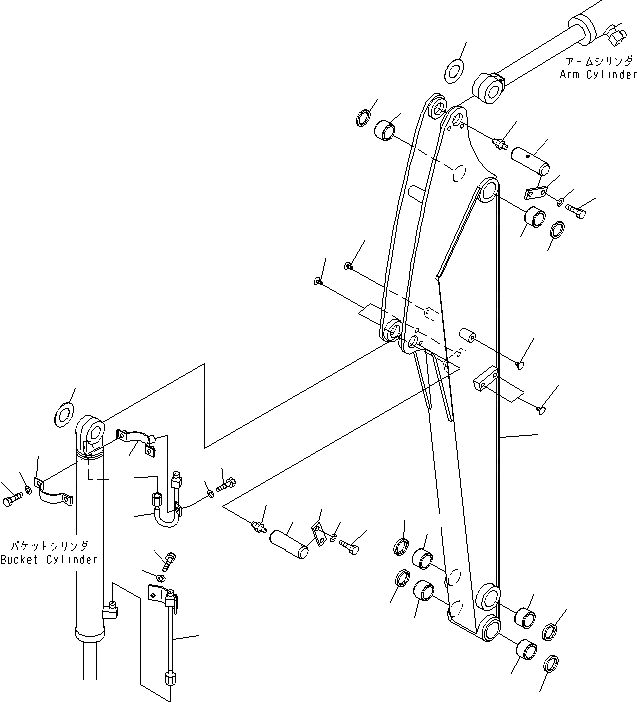 アームシリンダ
Arm Cylinder

バケットシリンダ
Bucket Cylinder