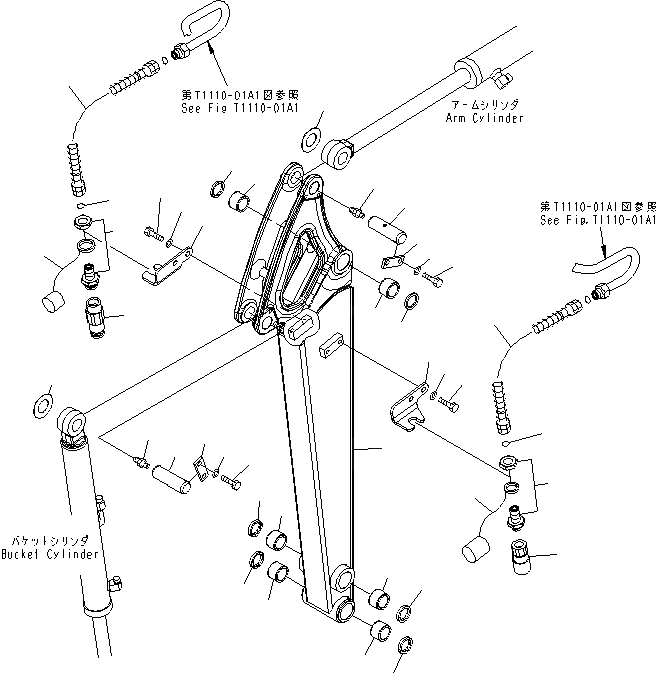 第T1110-01A1図参照
See Fig T1110-01A1

アームシリンダ
Arm Cylinder

第T1110-01A1図参照
See Fig.T1110-01A1

バケットシリンダ
Bucket Cylinder