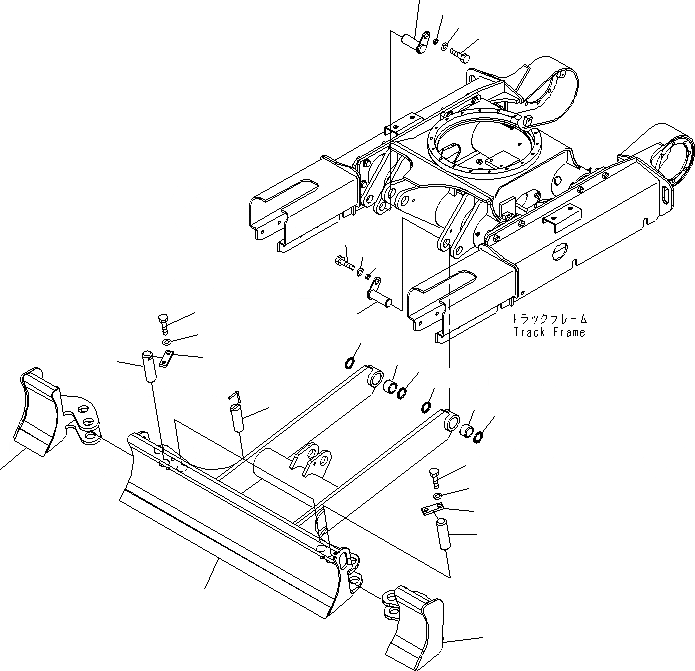 トラックフレーム
Track Frame