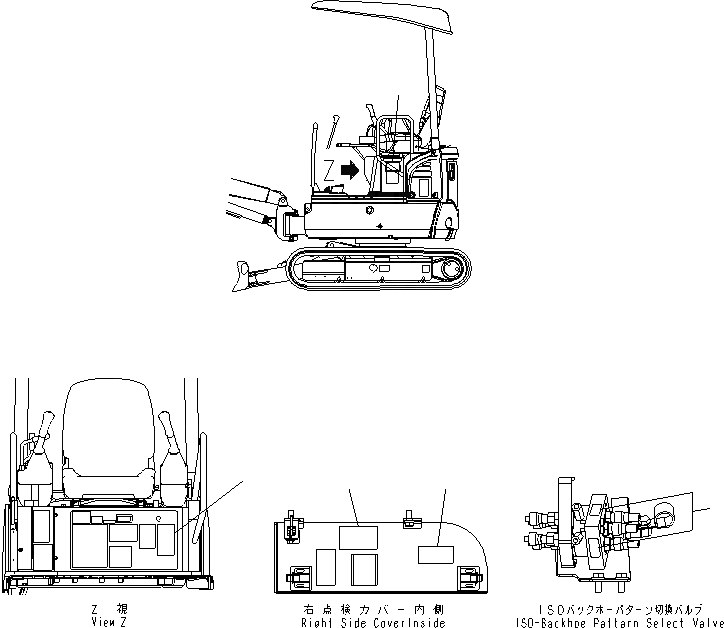 Z

Z 視
View Z

右点検カバー内側
Right Side CoverInside

ISOバックホーパターン切換バルブ
ISO-Backhoe Pattern Select Valve