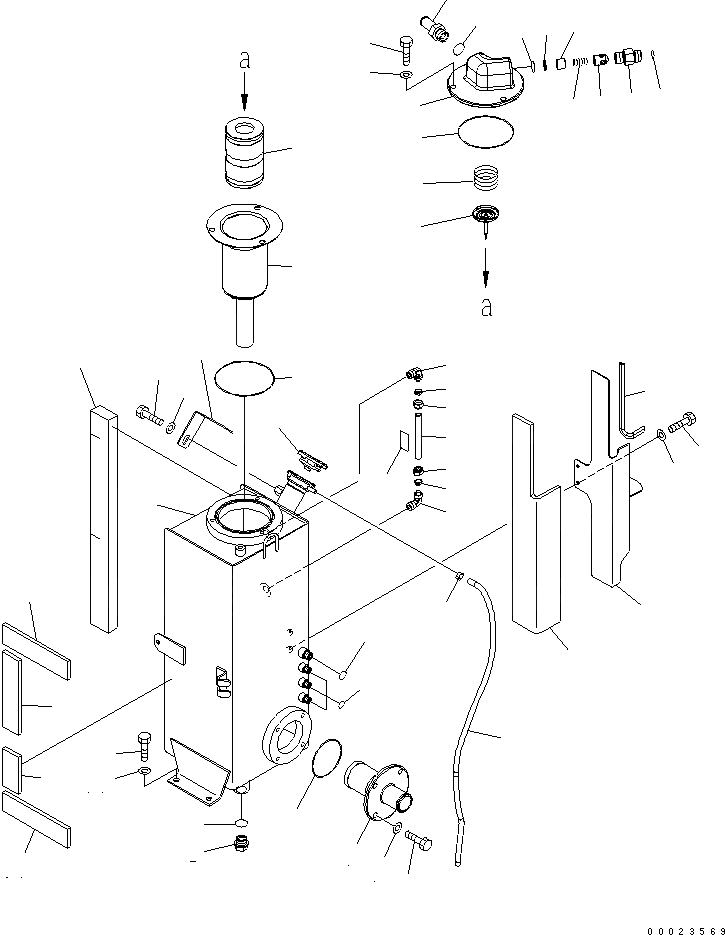 a

a

00023569