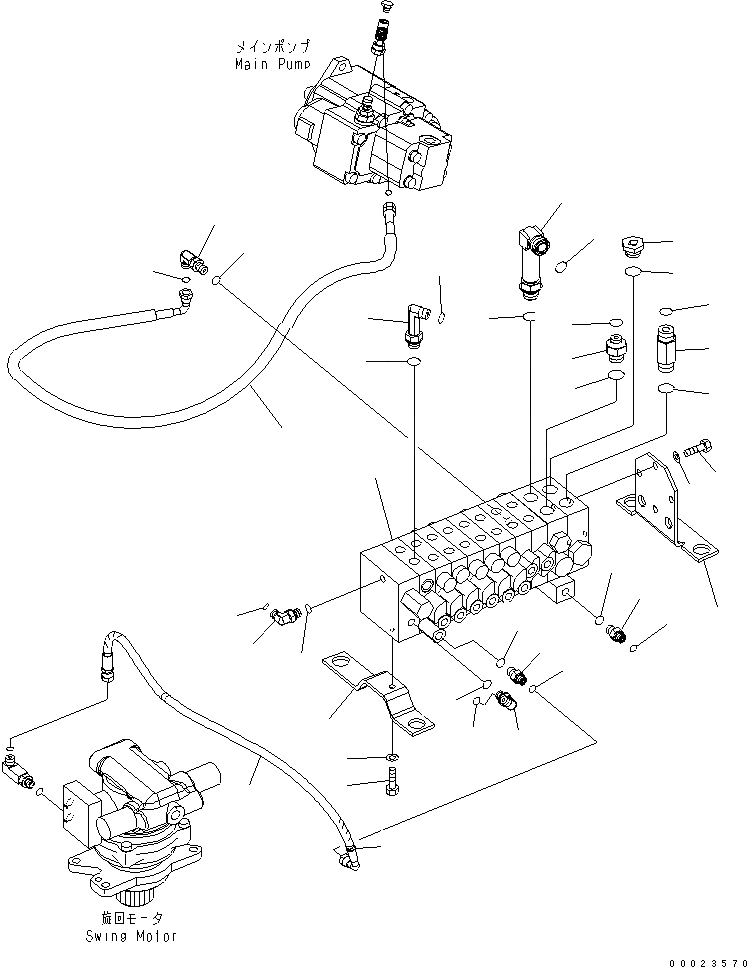 メインポンプ
Main Pump

旋回モータ
Swing Motor

00023570