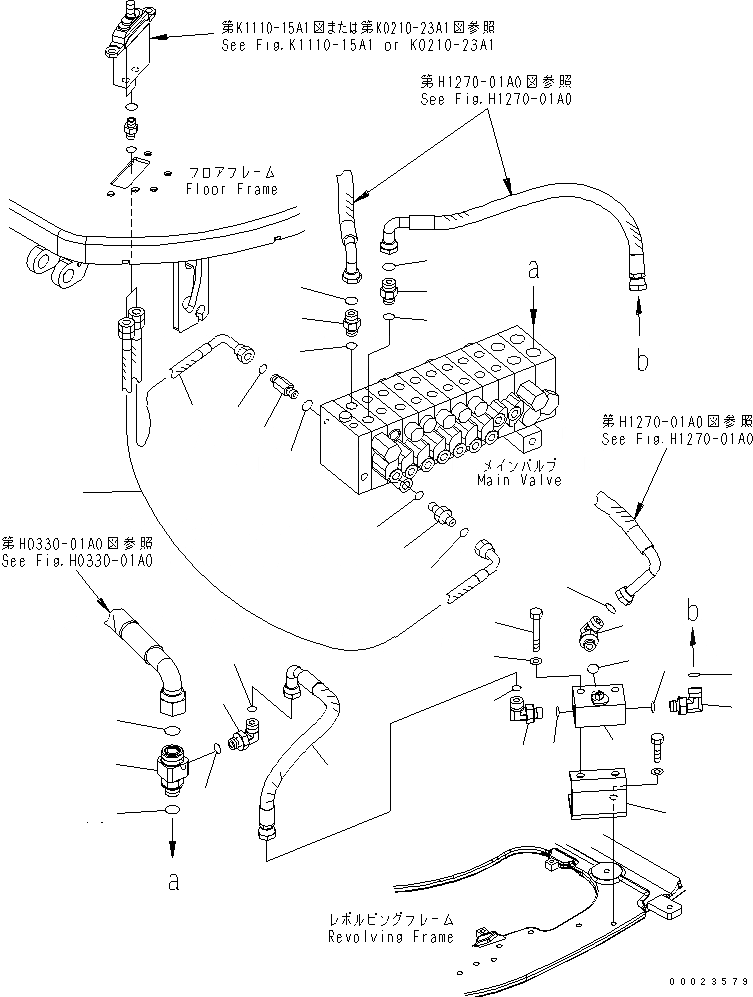 第K1110-15A1図または第K0210-23A1図参照
See Fig.K1110-15A1 or K0210-23A1

第H1270-01A0図参照
See Fig.H1270-01A0

フロアフレーム
Floor Frame

a

b

第H1270-01A0図参照
See Fig.H1270-01A0

メインバルブ
Main Valve

第H0330-01A0図参照
See Fig.H0330-01A0

b

a

レボルビングフレーム
Revolving Frame

00023579