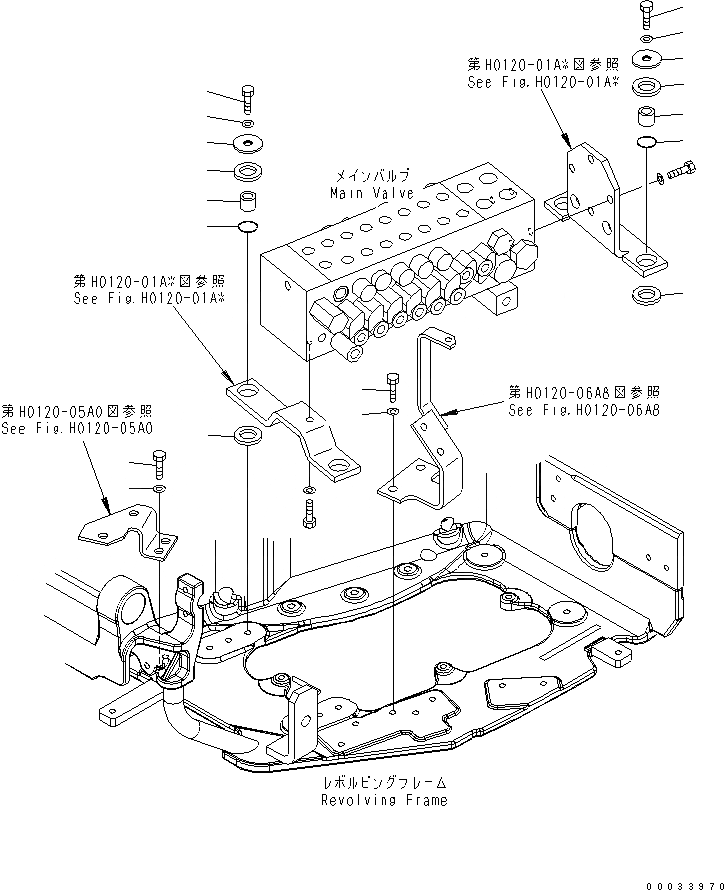 第H0120-01A※図参照
See Fig.H0120-01A※

メインバルブ
Main Valve

第H0120-01A※図参照
See Fig.H0120-01A※

第H0120-06A8図参照
See Fig.H0120-06A8

第H0120-05A0図参照
See Fig.H0120-05A0

レボルビングフレーム
Revolving Frame

00033970