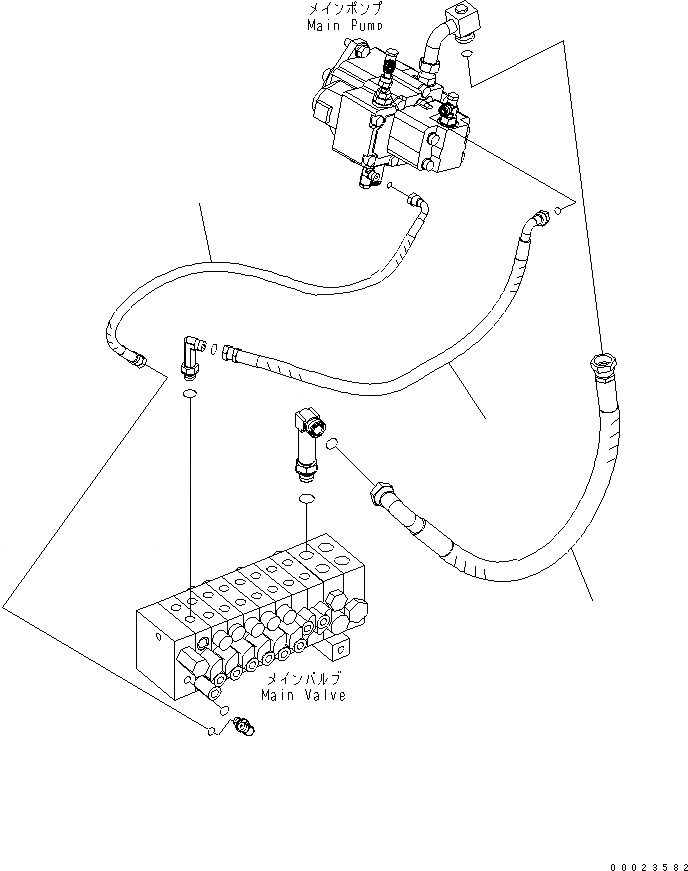 メインポンプ
Main Pump

メインバルブ
Main Valve

00023582