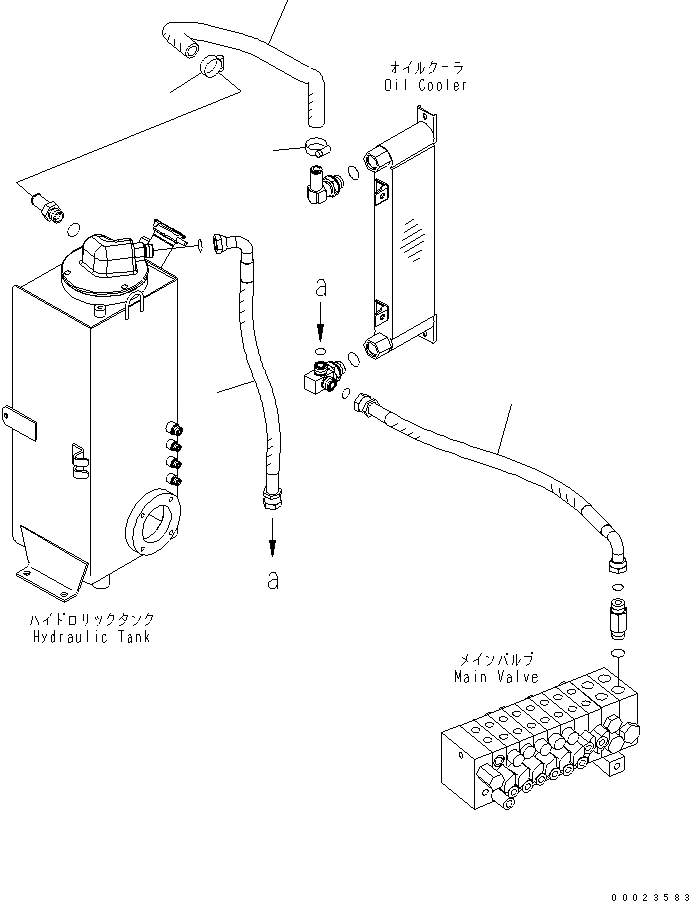 オイルクーラ
Oil Cooler

a

a

ハイドロリックタンク
Hydraulic Tank

メインバルブ
Main Valve

00023583