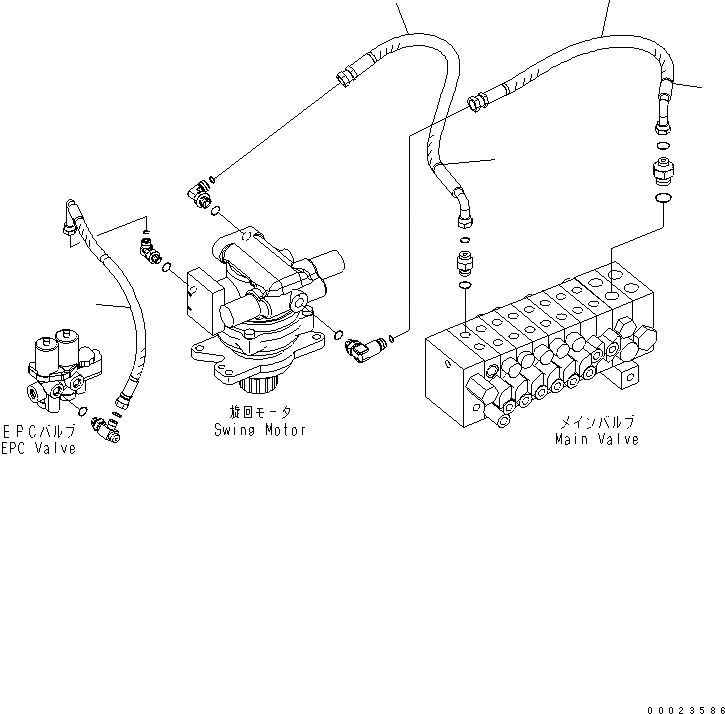 EPCバルブ
EPC Valve

旋回モータ
Swing Motor

メインバルブ
Main Valve

00023586