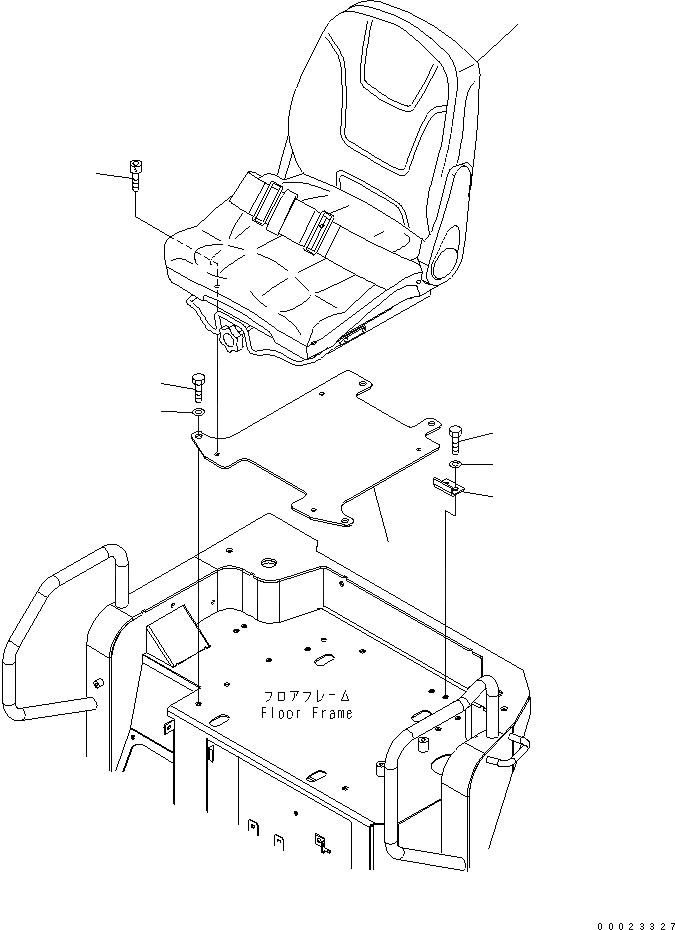 フロアフレーム
Floor Frame

00023327