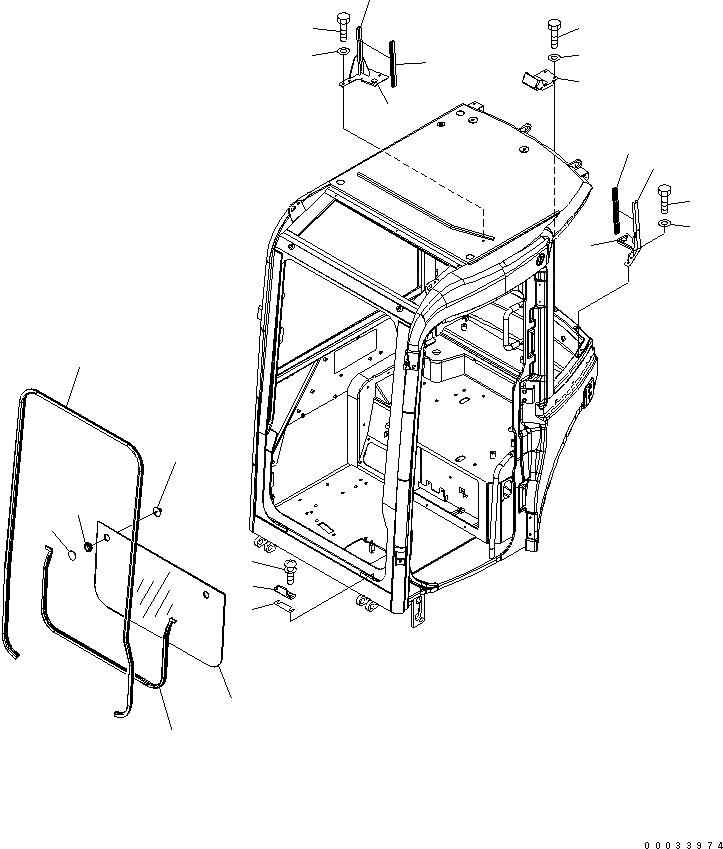 00033974