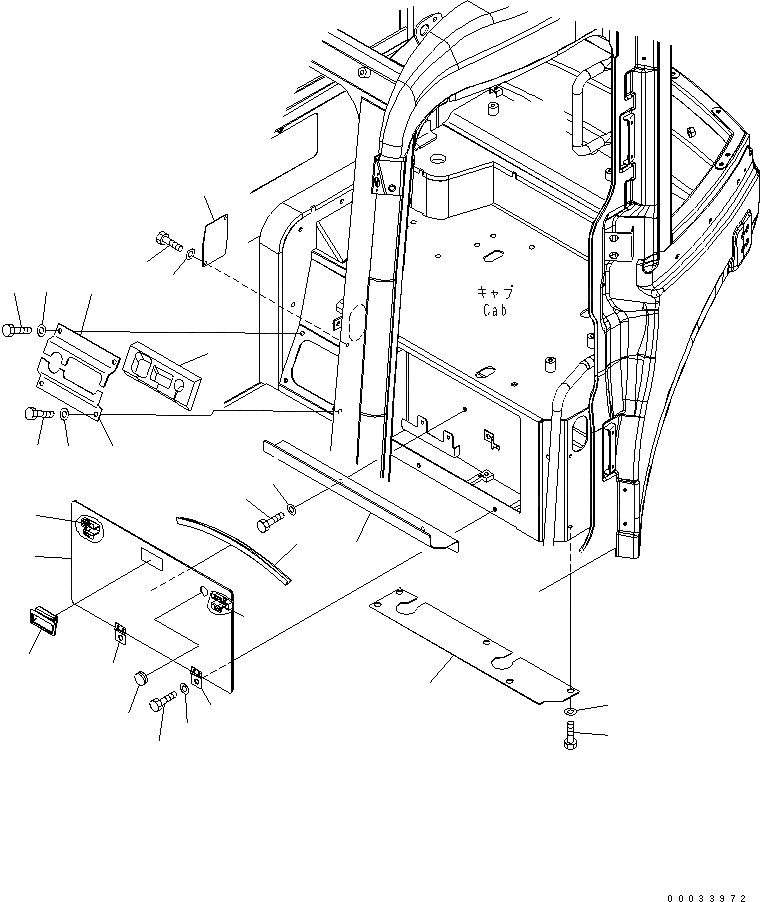 キャブ
Cab

00033972