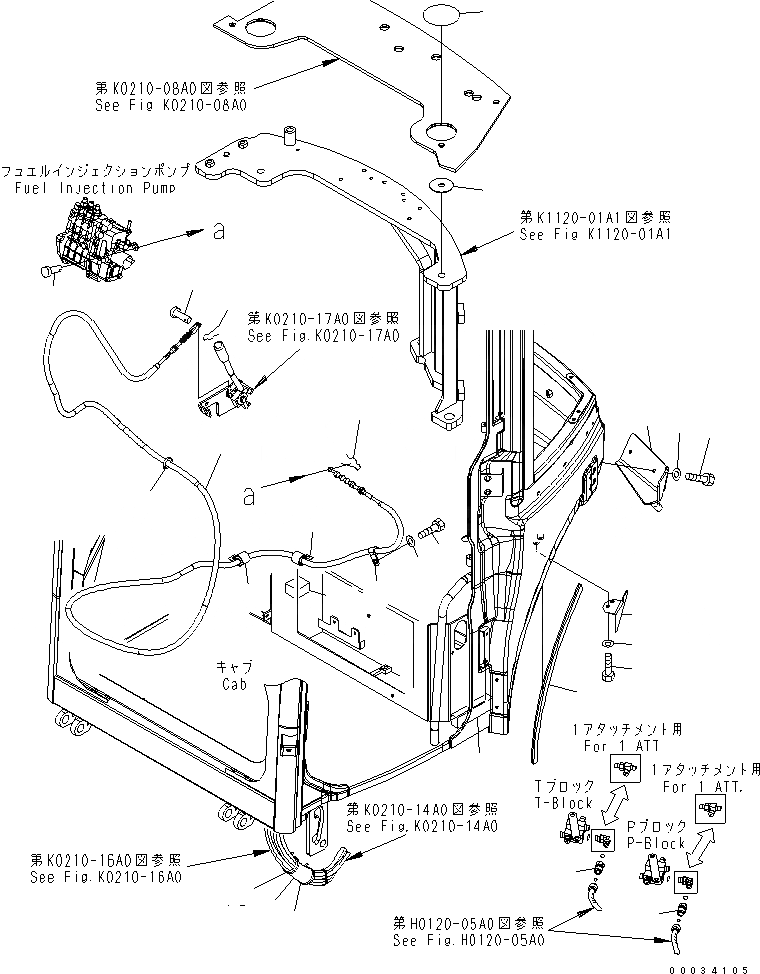 第K0210-08A0図参照
See Fig K0210-08A0

フュエルインジェクションポンプ
Fuel Injection Pump

a

第K1120-01A1図参照
See Fig K1120-01A1

第K0210-17A0図参照
See Fig.K0210-17A0

a

キャブ
Cab

1アタッチメント用
For 1 ATT

1アタッチメント用
For 1 ATT.

Tブロック
T-Block

Pブロック
P-Block

第K0210-14A0図参照
See Fig.K0210-14A0

第K0210-16A0図参照
See Fig.K0210-16A0

第H0120-05A0図参照
See Fig.H0120-05A0

00034105