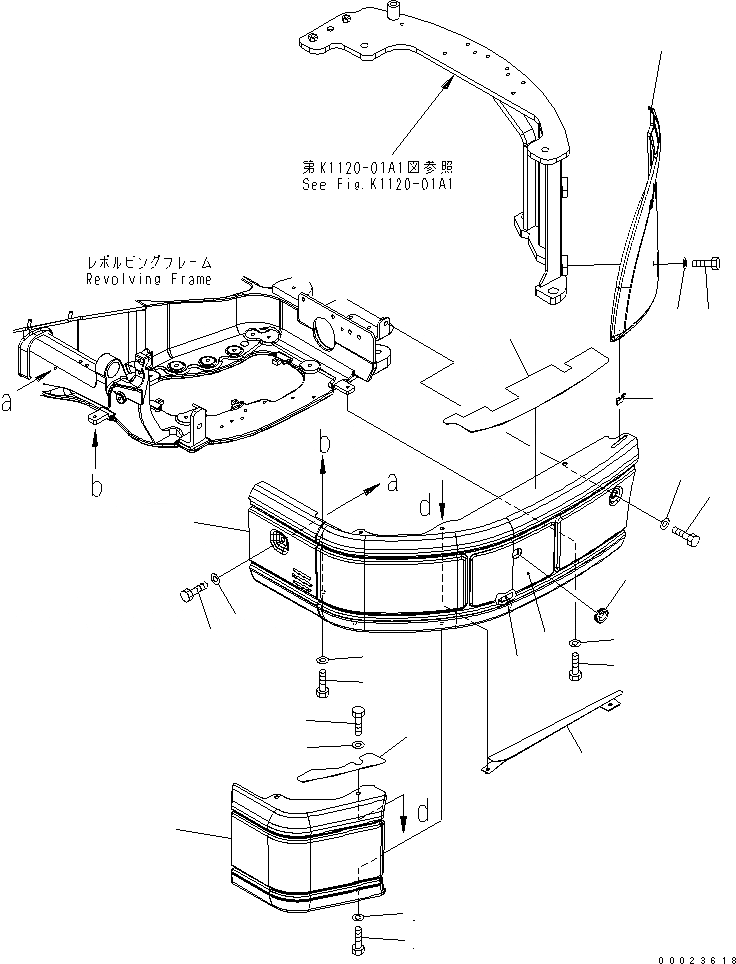 第K1120-01A1図参照
See Fig.K1120-01A1

レボルビングフレーム
Revolving Frame

a

b

b

a

d

d

00023618