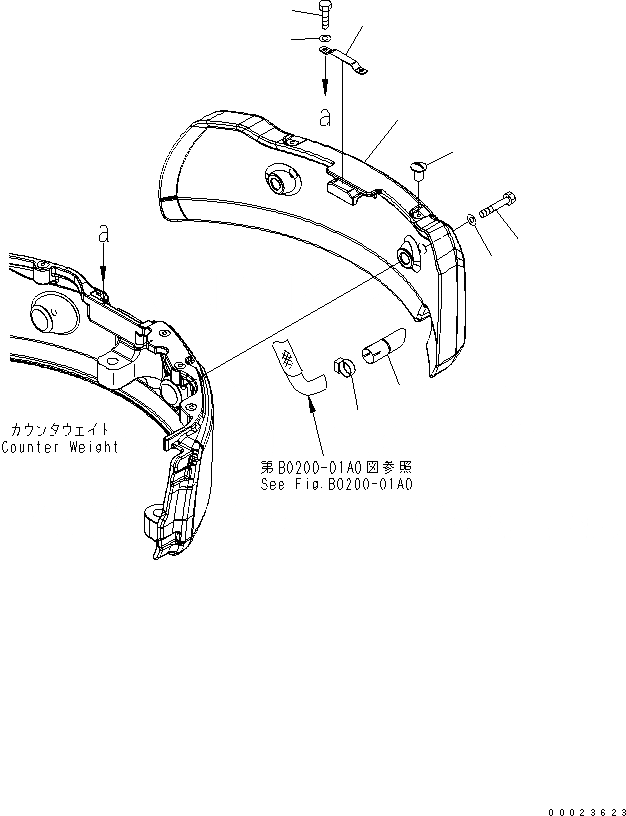 a

a

カウンタウェイト
Counter Weight

第B0200-01A0図参照
See Fig.B0200-01A0

00023623