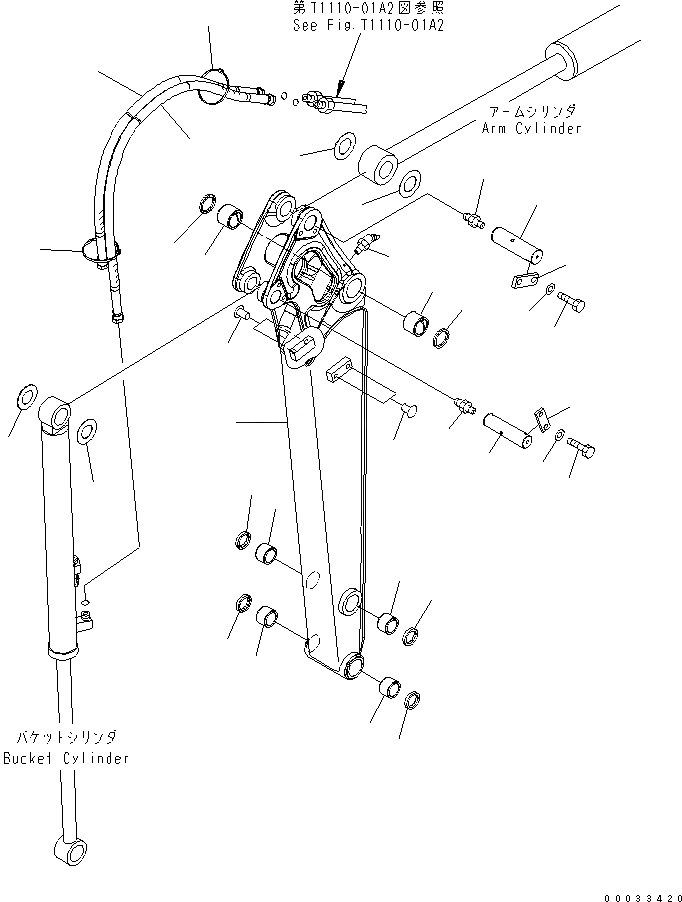 第T1110-01A2図参照
See Fig.T1110-01A2

アームシリンダ
Arm Cylinder

バケットシリンダ
Bucket Cylinder

00033420