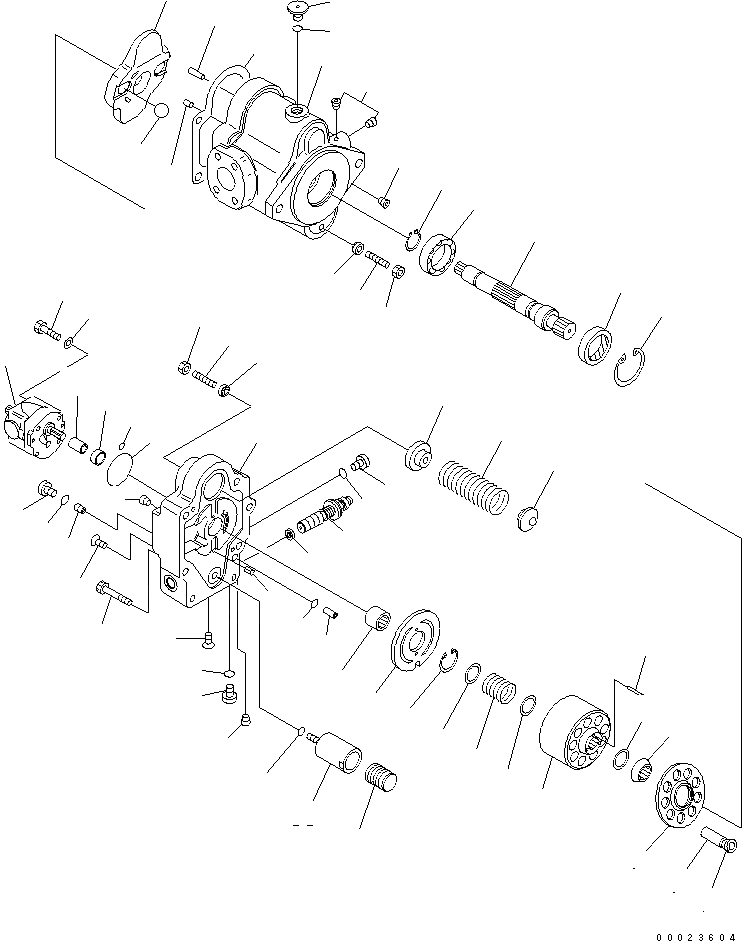 00023604