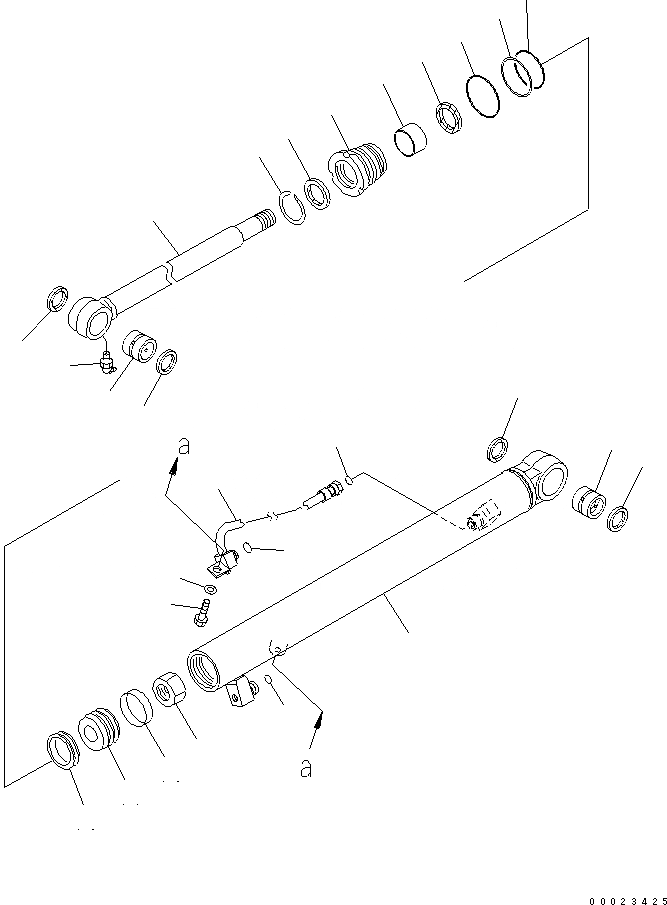 a

a

00023425