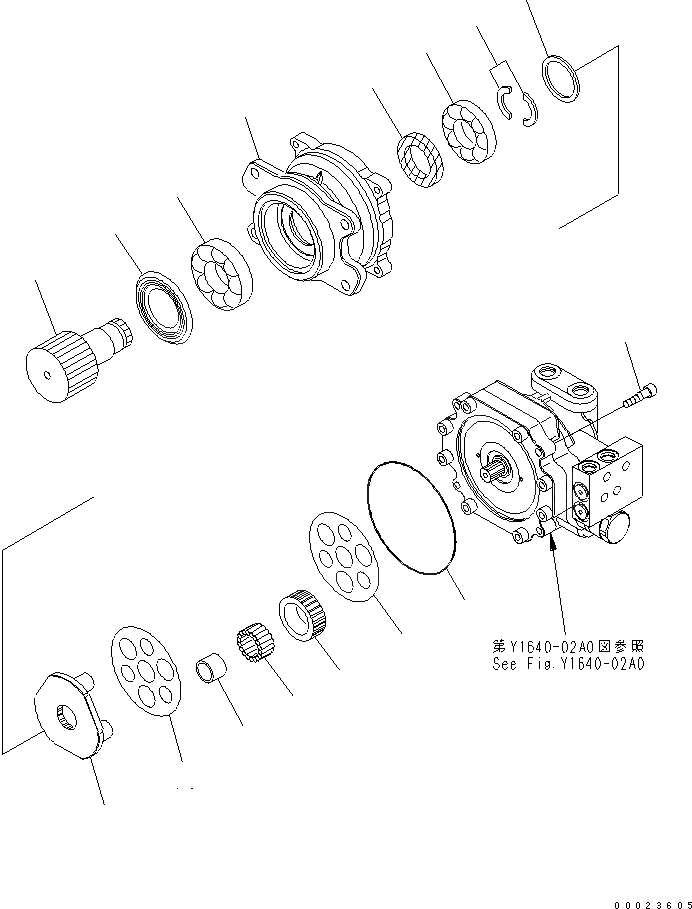 第Y1640-02A0図参照
See Fig.Y1640-02A0

00023605